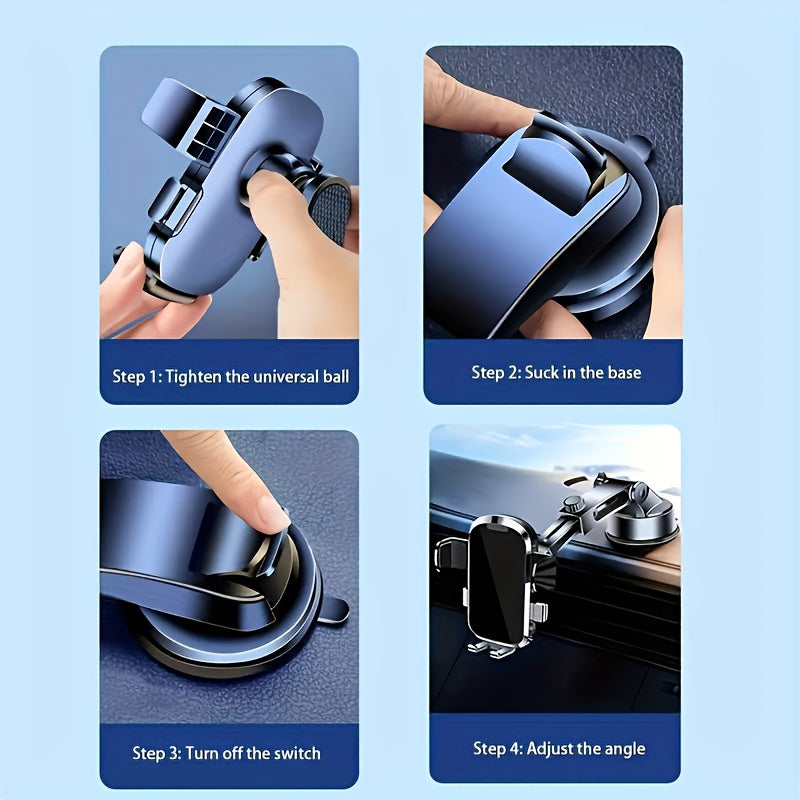 Step 1: Tighten the universal ball

Step 2: Suck in the base

Step 3: Turn off the switch

Step 4: Adjust the angle