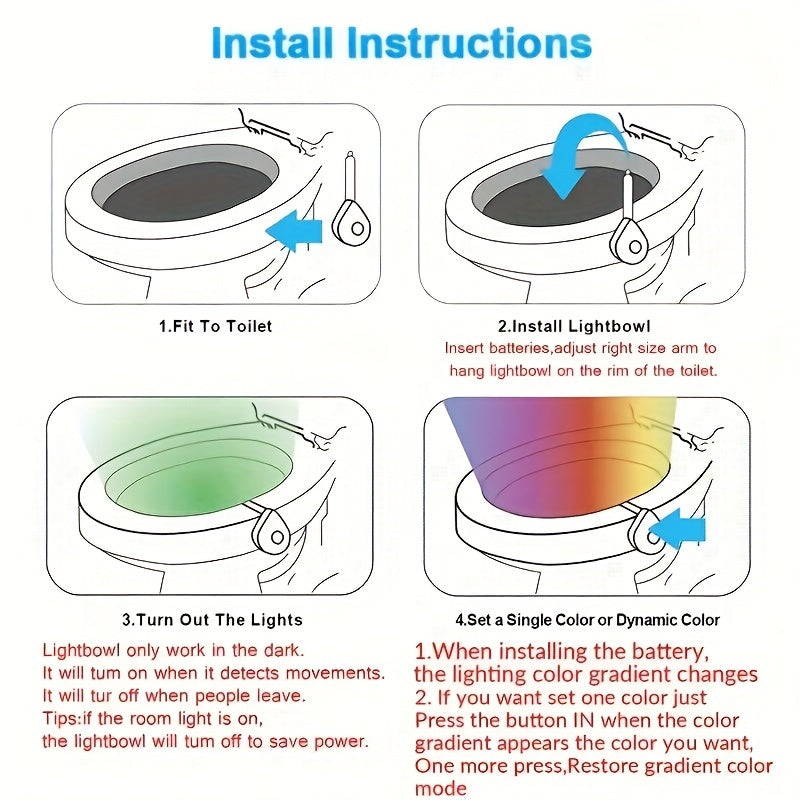 Install Instructions

1.Fit To Toilet

2.Install Lightbowl

Insert batteries,adjust right size arm to hang lightbowl on the rim of the toilet.

3.Turn Out The Lights

Lightbowl only work in the dark.
It will tum on when it detects movements.
It will tur off when people leave.
Tips:if the room light is on,
the lightbowl will tum off to save power.

4.Set a Single Color or Dynamic Color

1.When installing the battery, the lighting color gradient changes
2. If you want set one color just Press the button IN when the color gradient appears the color you want, One more press,Restore gradient color mode