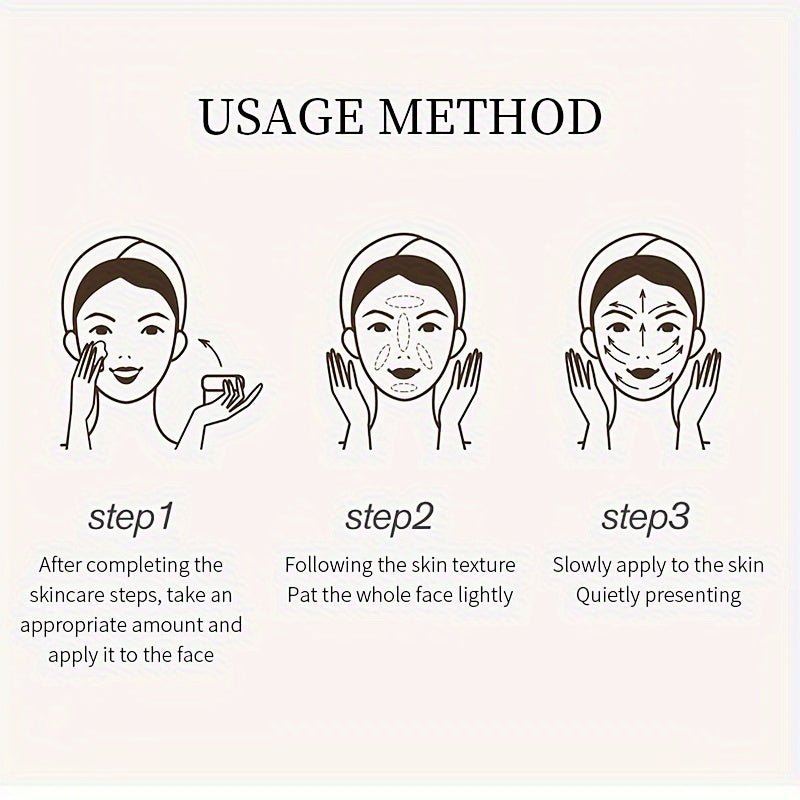 USAGE METHOD

step1

After completing the skincare steps, take an appropriate amount and apply it to the face

step2

Following the skin texture
Pat the whole face lightly

step3

Slowly apply to the skin
Quietly presenting