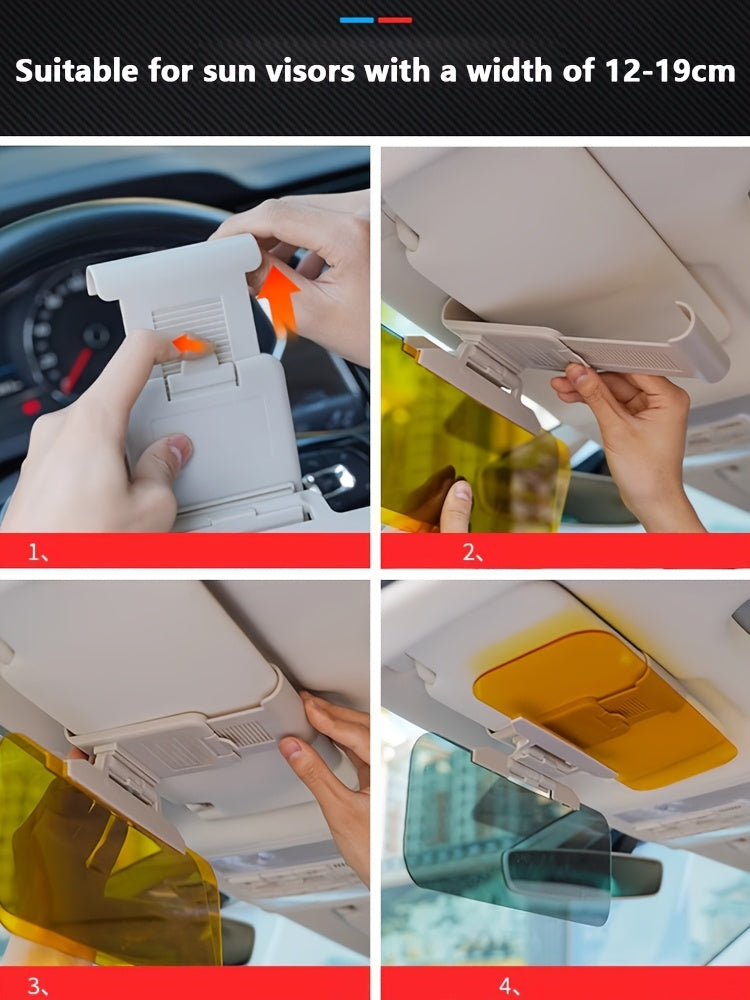 Suitable for sun visors with a width of 12-19cm

1、

2、

3、

4、