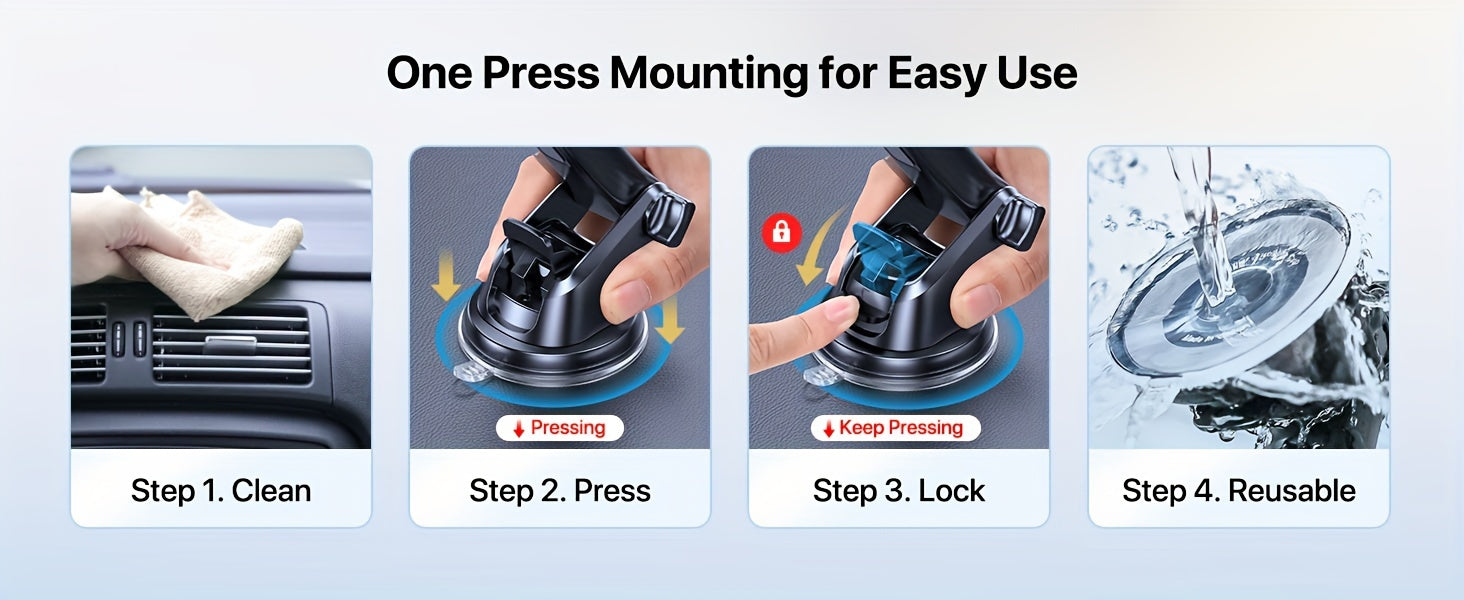 One Press Mounting for Easy Use

Step 1. Clean

↓ Pressing

Step 2. Press

↓ Keep Pressing

Step 3. Lock

Step 4. Reusable