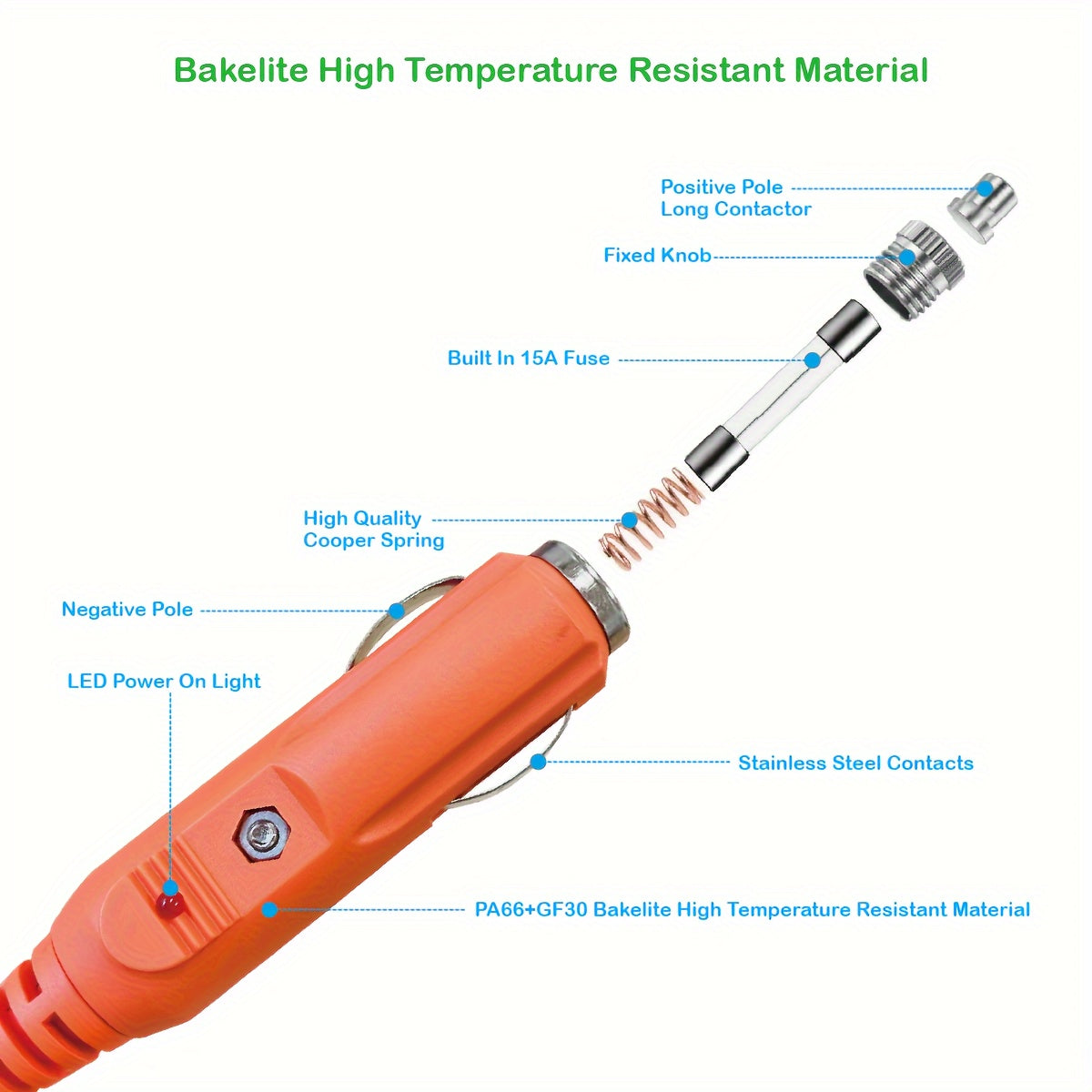 Bakelite High Temperature Resistant Material

Positive Pole
Long Contactor

Fixed Knob

Built In 15A Fuse

High Quality
Cooper Spring

Negative Pole

LED Power On Light

Stainless Steel Contacts

PA66+GF30 Bakelite High Temperature Resistant Material