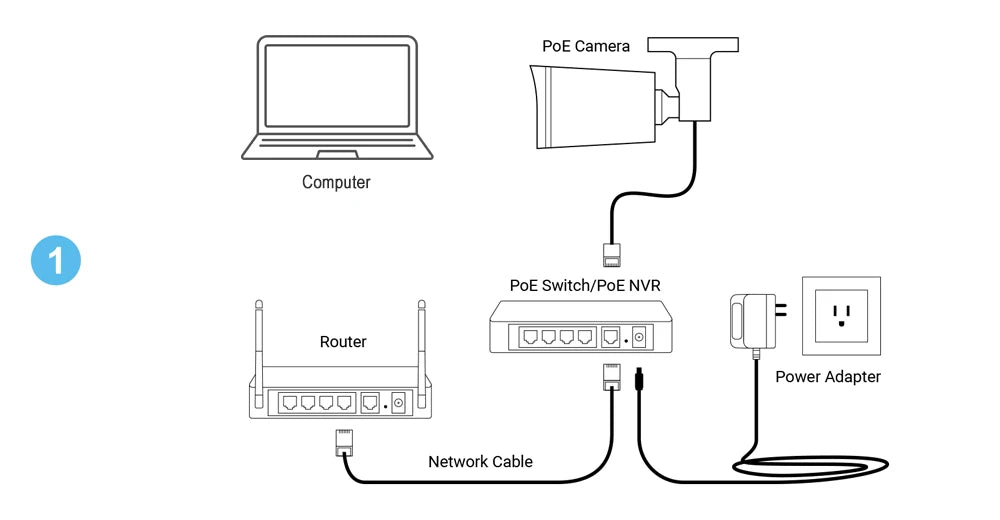 PoE Camera

Computer

1

PoE Switch/PoE NVR

Router

Power Adapter

Network Cable