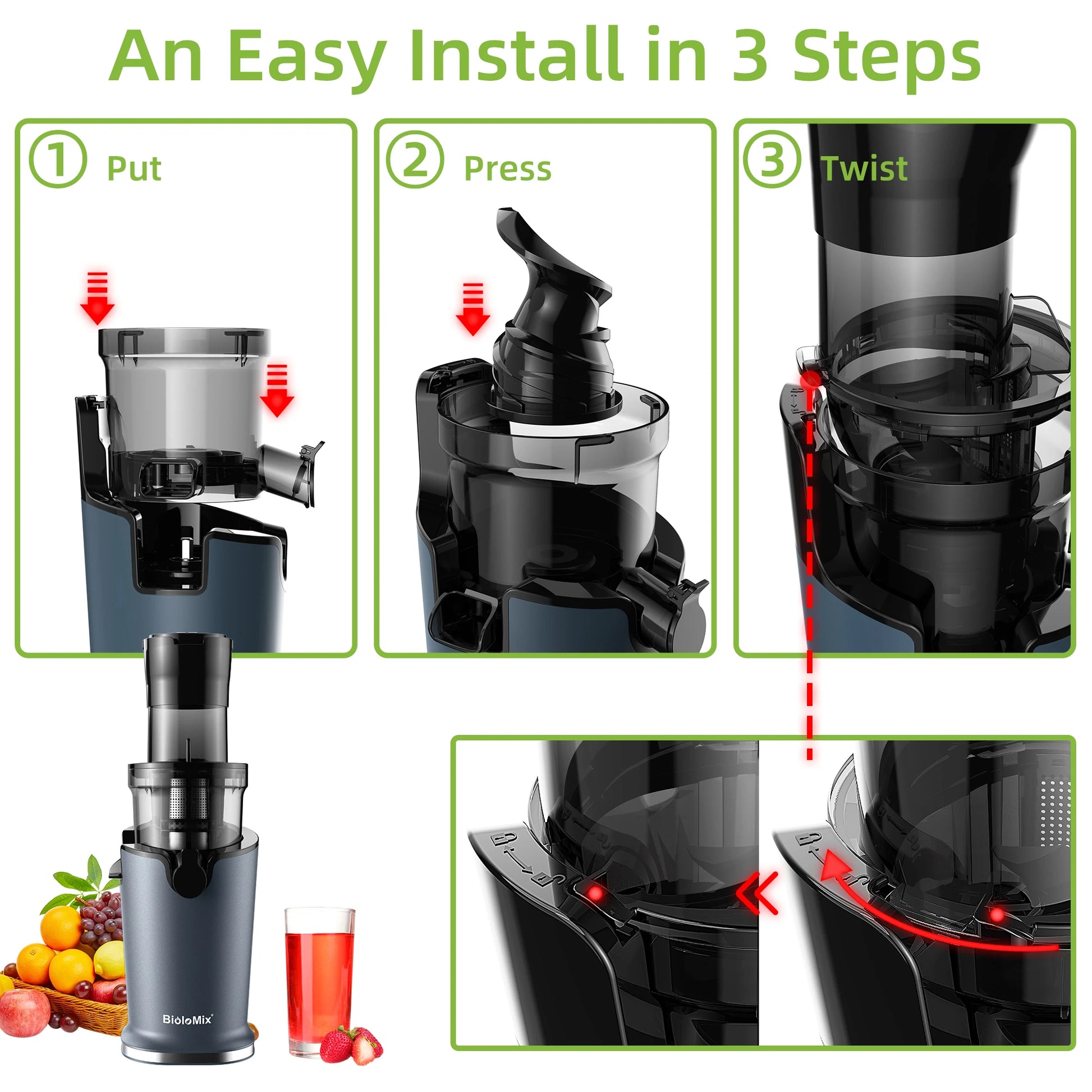 An Easy Install in 3 Steps

① Put

② Press

③ Twist

BioloMix