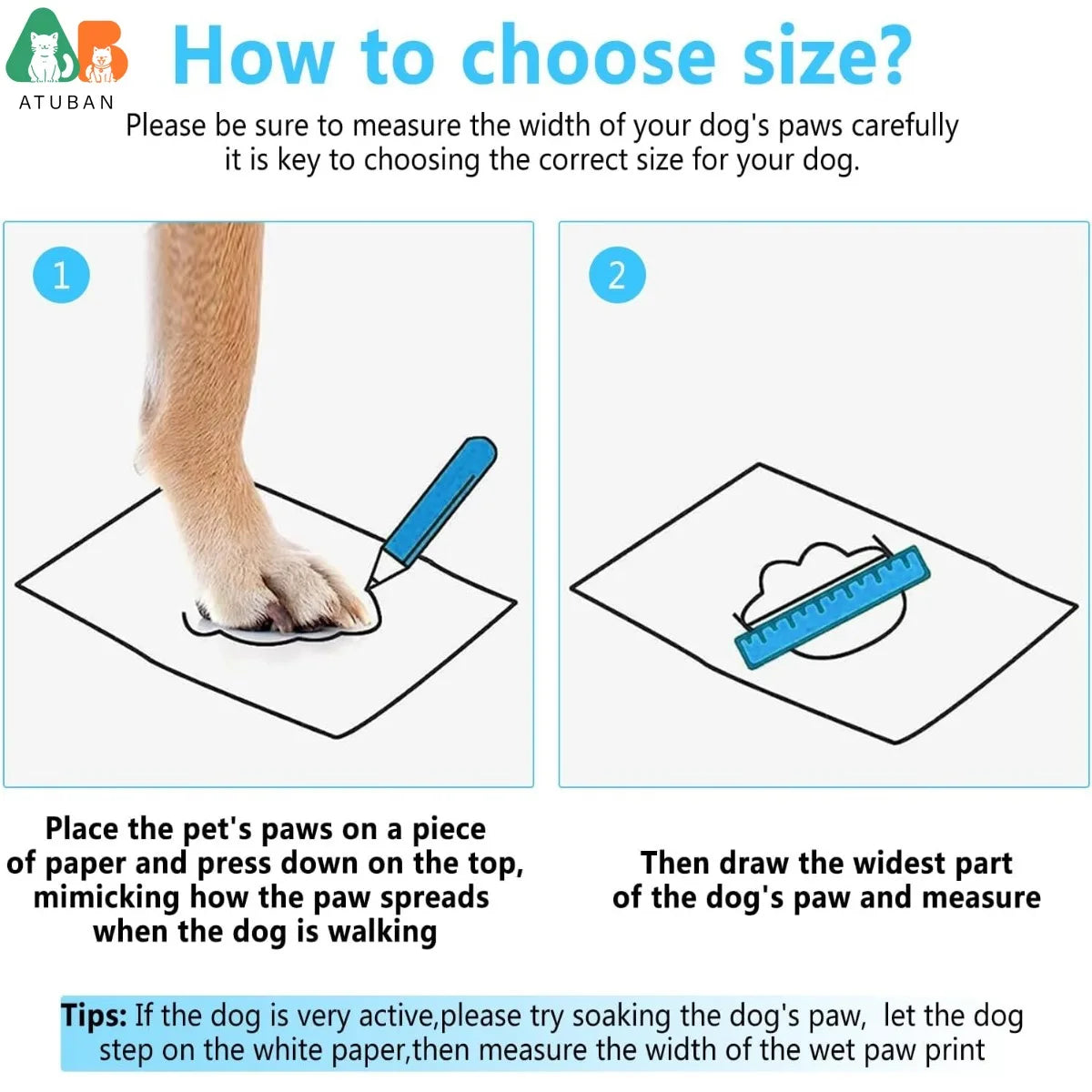 ATUBAN

How to choose size?

Please be sure to measure the width of your dog's paws carefully it is key to choosing the correct size for your dog.

1

2

Place the pet's paws on a piece of paper and press down on the top, mimicking how the paw spreads when the dog is walking

Then draw the widest part of the dog's paw and measure

Tips: If the dog is very active,please try soaking the dog's paw, let the dog step on the white paper,then measure the width of the wet paw print