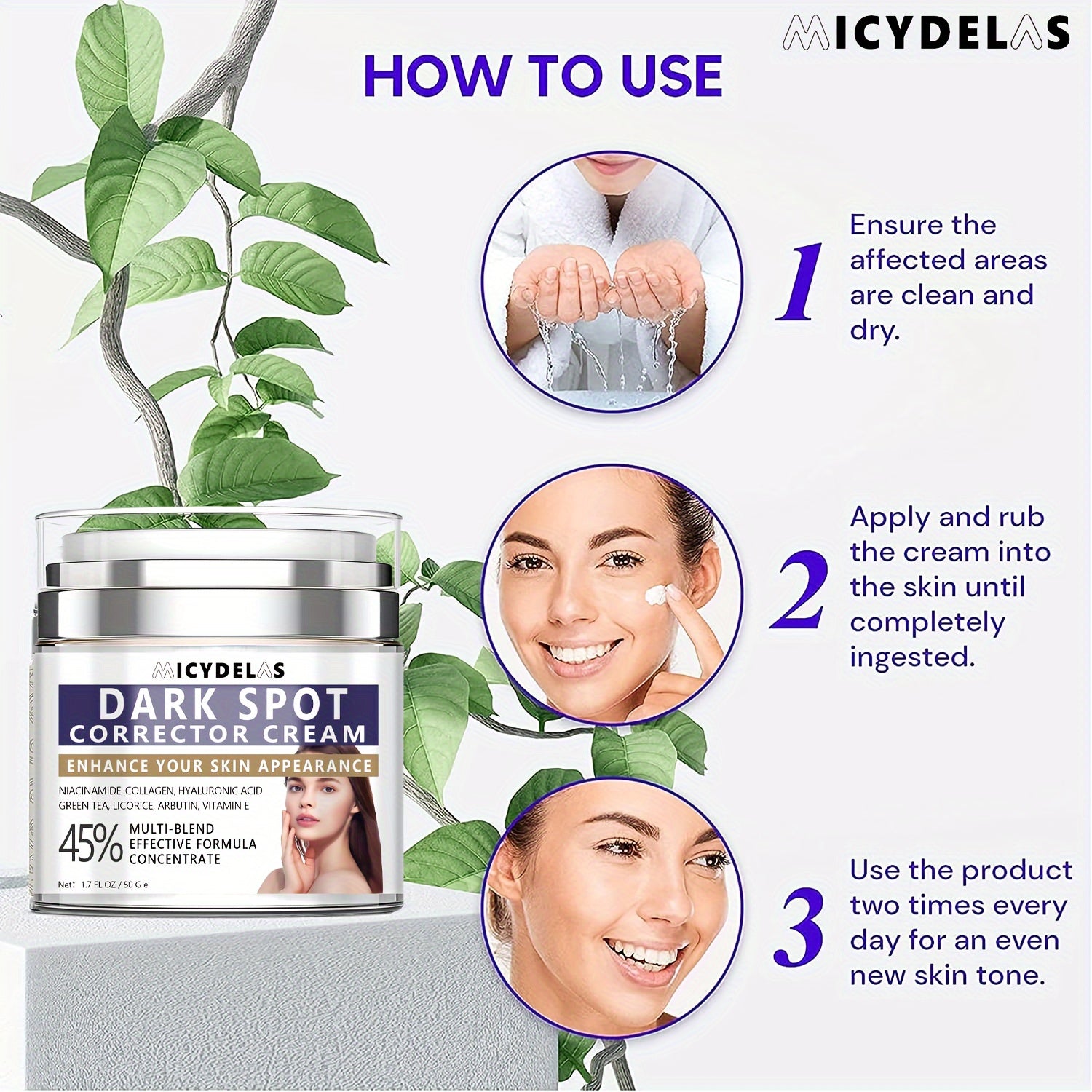 MICYDELAS

HOW TO USE

1 Ensure the affected areas are clean and dry.

2 Apply and rub the cream into the skin until completely ingested.

3 Use the product two times every day for an even new skin tone.

MICYDELAS
DARK SPOT
CORRECTOR CREAM
ENHANCE YOUR SKIN APPEARANCE
NIACINAMIDE, COLLAGEN, HYALURONIC ACID
GREEN TEA, LICORICE, ARBUTIN, VITAMIN E
45% MULTI-BLEND EFFECTIVE FORMULA CONCENTRATE
Net: 1.7 FL OZ / 50 G e