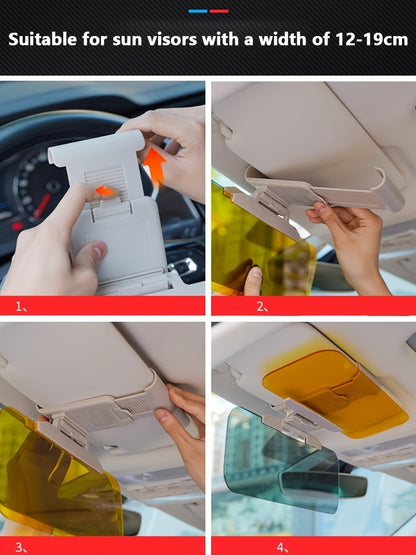 Suitable for sun visors with a width of 12-19cm

1、

2、

3、

4、