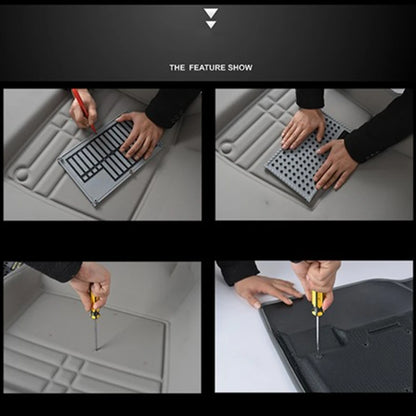 THE FEATURE SHOW